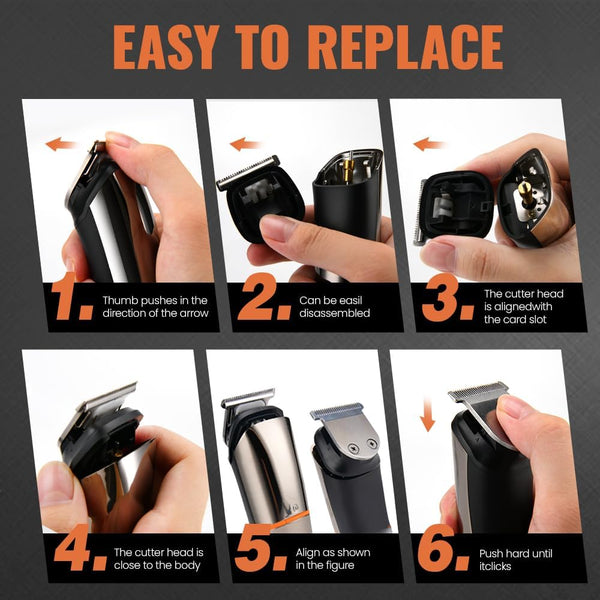 EASY TO REPLACE

1. Thumb pushes in the direction of the arrow

2. Can be easil disassembled

3. The cutter head is alignedwith the card slot

4. The cutter head is close to the body

5. Align as shown in the figure

6. Push hard until itclicks