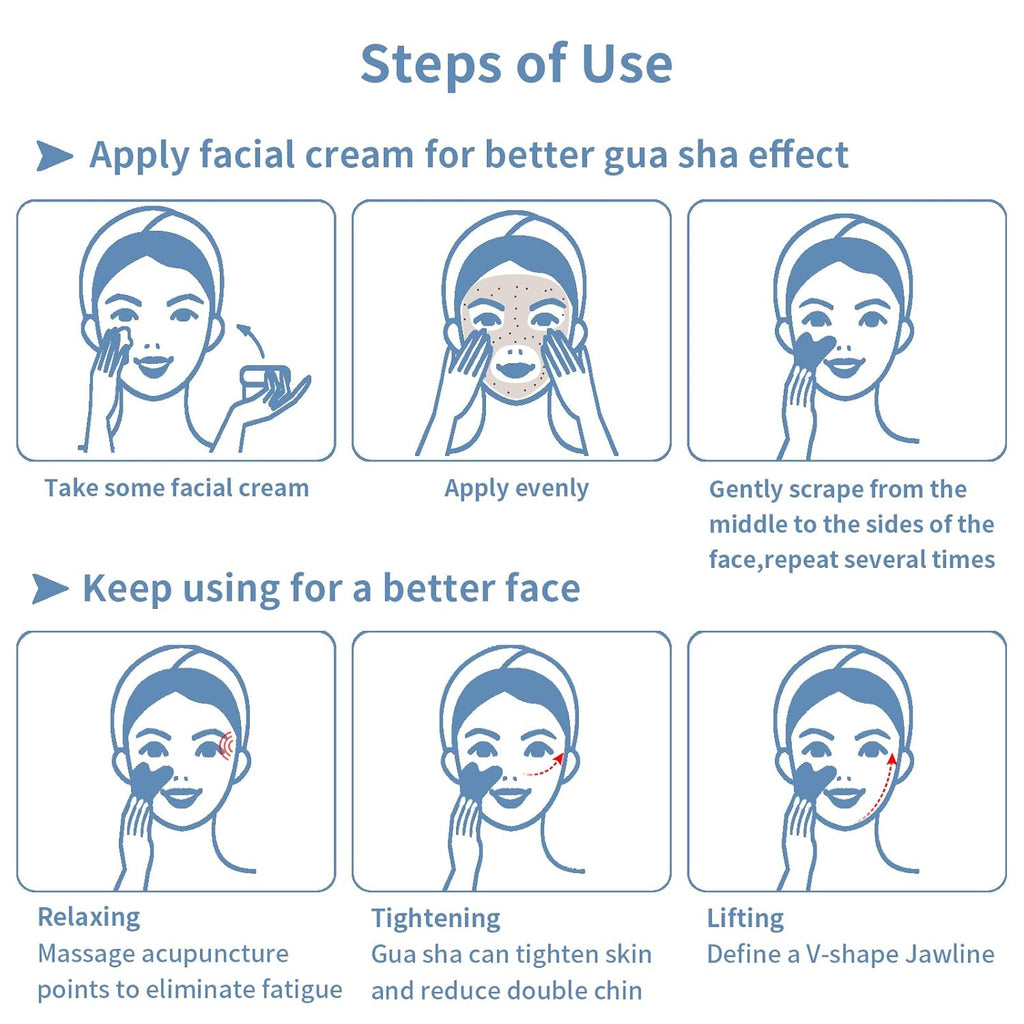 Steps of Use

Apply facial cream for better gua sha effect

Take some facial cream

Apply evenly

Gently scrape from the middle to the sides of the face,repeat several times

Keep using for a better face

Relaxing
Massage acupuncture points to eliminate fatigue

Tightening
Gua sha can tighten skin and reduce double chin

Lifting
Define a V-shape Jawline