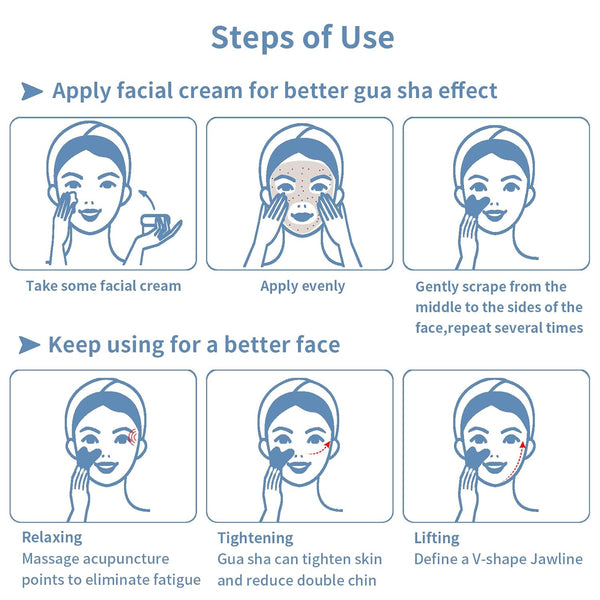 Steps of Use

Apply facial cream for better gua sha effect

Take some facial cream

Apply evenly

Gently scrape from the middle to the sides of the face,repeat several times

Keep using for a better face

Relaxing
Massage acupuncture points to eliminate fatigue

Tightening
Gua sha can tighten skin and reduce double chin

Lifting
Define a V-shape Jawline