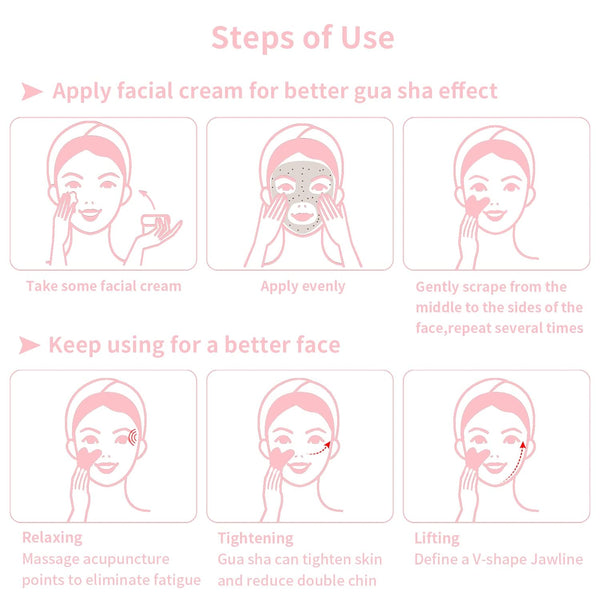 Steps of Use

Apply facial cream for better gua sha effect

Take some facial cream

Apply evenly

Gently scrape from the middle to the sides of the face,repeat several times

Keep using for a better face

Relaxing
Massage acupuncture points to eliminate fatigue

Tightening
Gua sha can tighten skin and reduce double chin

Lifting
Define a V-shape Jawline