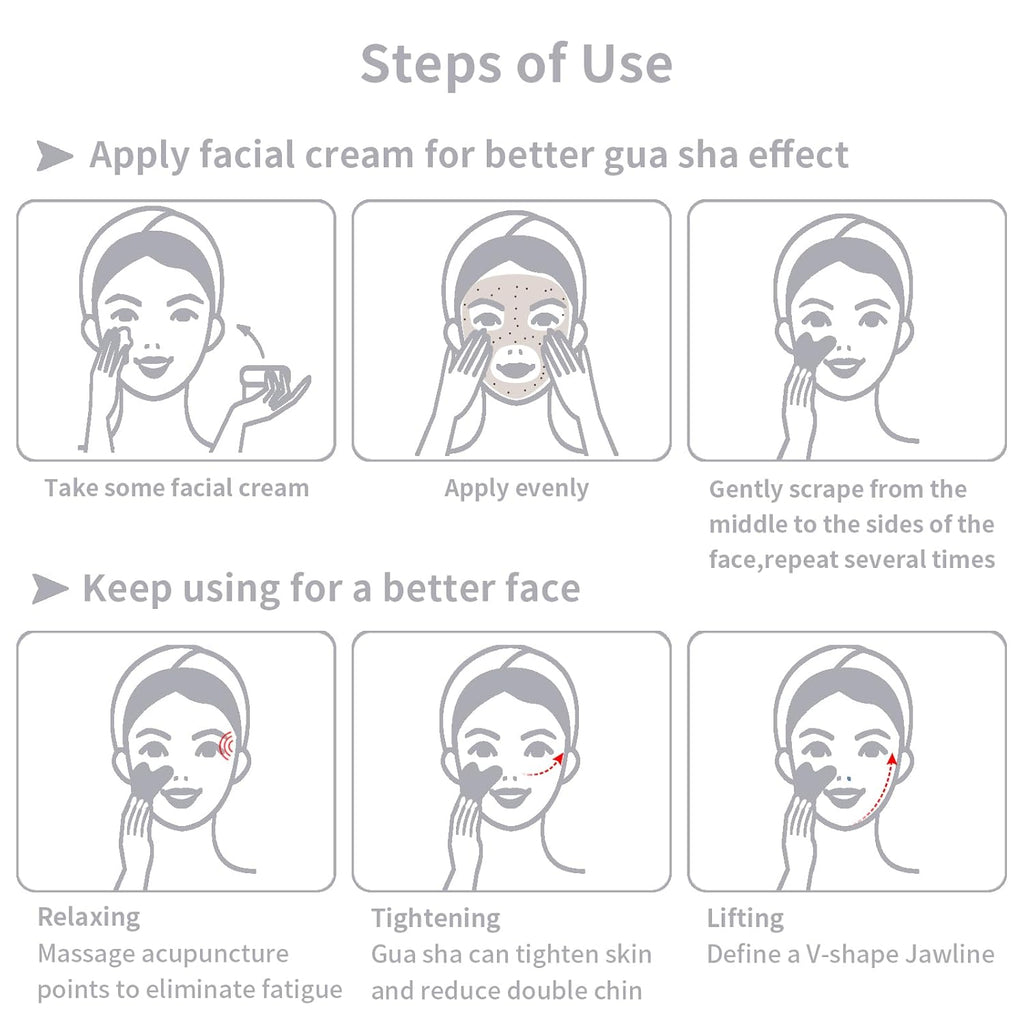 Steps of Use

Apply facial cream for better gua sha effect

Take some facial cream

Apply evenly

Gently scrape from the middle to the sides of the face,repeat several times

Keep using for a better face

Relaxing
Massage acupuncture points to eliminate fatigue

Tightening
Gua sha can tighten skin and reduce double chin

Lifting
Define a V-shape Jawline